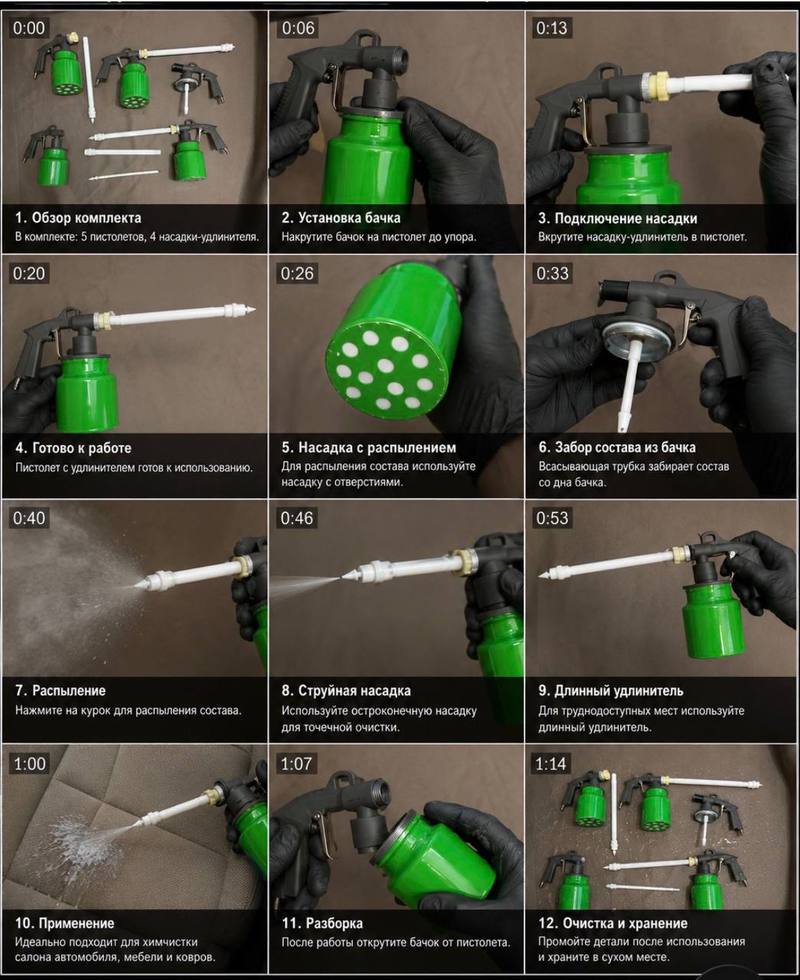 0:00

1. Обзор комплекта
В комплекте: 5 пистолетов, 4 насадки-удлинителя.

0:06

2. Установка бачка
Накрутите бачок на пистолет до упора.

0:13

3. Подключение насадки
Вкрутите насадку-удлинитель в пистолет.

0:20

4. Готово к работе
Пистолет с удлинителем готов к использованию.

0:26

5. Насадка с распылением
Для распыления состава используйте насадку с отверстиями.

0:33

6. Забор состава из бачка
Всасывающая трубка забирает состав со дна бачка.

0:40

7. Распыление
Нажмите на курок для распыления состава.

0:46

8. Струйная насадка
Используйте остроконечную насадку для точечной очистки.

0:53

9. Длинный удлинитель
Для труднодоступных мест используйте длинный удлинитель.

1:00

10. Применение
Идеально подходит для химчистки салона автомобиля, мебели и ковров.

1:07

11. Разборка
После работы открутите бачок от пистолета.

1:14

12. Очистка и хранение
Промойте детали после использования и храните в сухом месте.